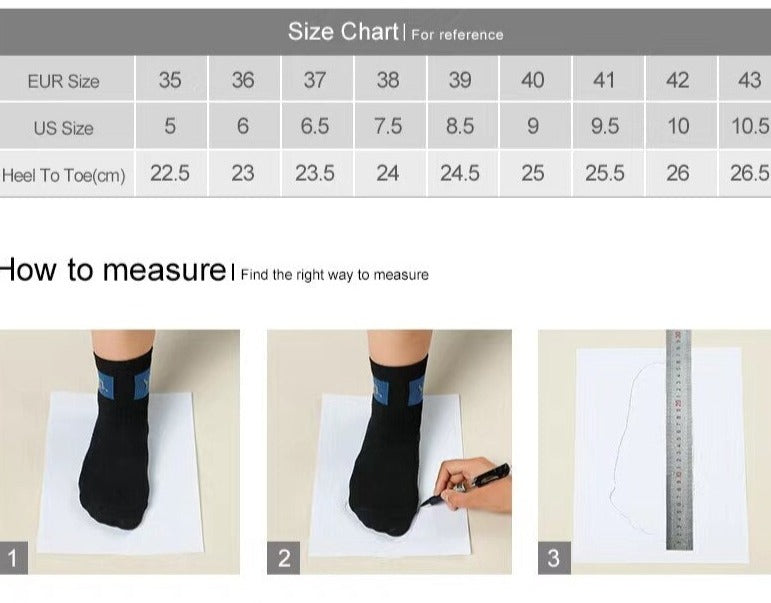 Size Chart | For reference

| EUR Size | 35 | 36 | 37 | 38 | 39 | 40 | 41 | 42 | 43 |
|---|---|---|---|---|---|---|---|---|---|
| US Size | 5 | 6 | 6.5 | 7.5 | 8.5 | 9 | 9.5 | 10 | 10.5 |
| Heel To Toe(cm) | 22.5 | 23 | 23.5 | 24 | 24.5 | 25 | 25.5 | 26 | 26.5 |

How to measure | Find the right way to measure

1

2

3