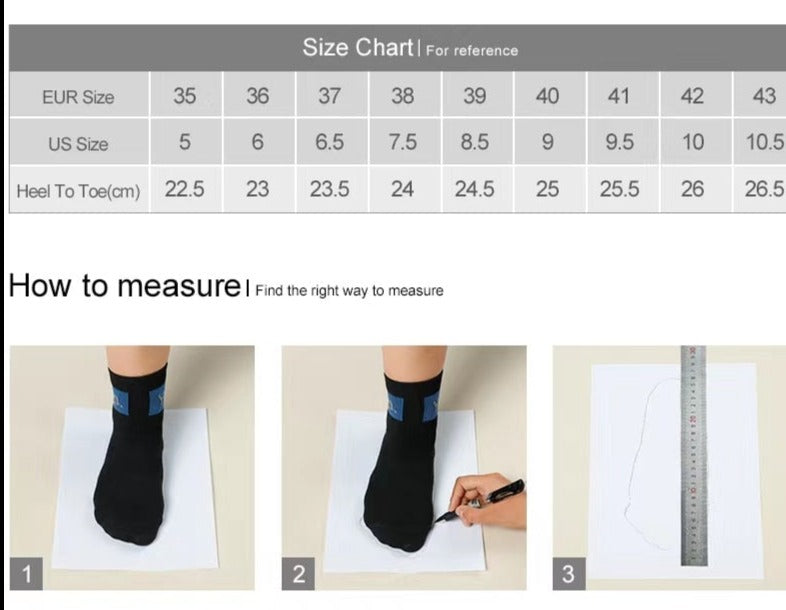 Size Chart | For reference

| EUR Size | 35 | 36 | 37 | 38 | 39 | 40 | 41 | 42 | 43 |
|---|---|---|---|---|---|---|---|---|---|
| US Size | 5 | 6 | 6.5 | 7.5 | 8.5 | 9 | 9.5 | 10 | 10.5 |
| Heel To Toe(cm) | 22.5 | 23 | 23.5 | 24 | 24.5 | 25 | 25.5 | 26 | 26.5 |

How to measure | Find the right way to measure

1

2

3