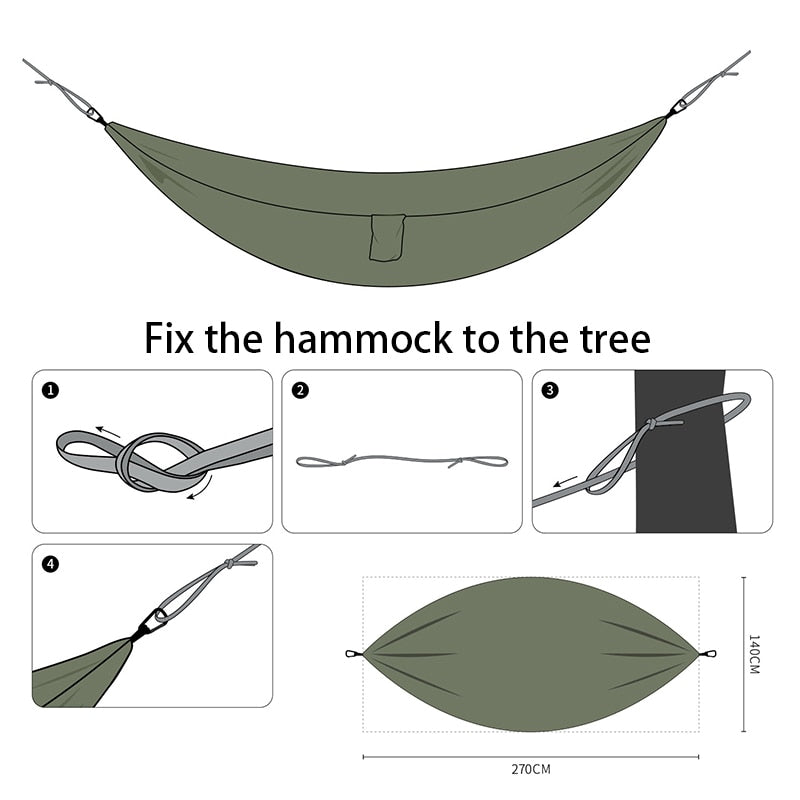 Fix the hammock to the tree

1

2

3

4

140CM

270CM