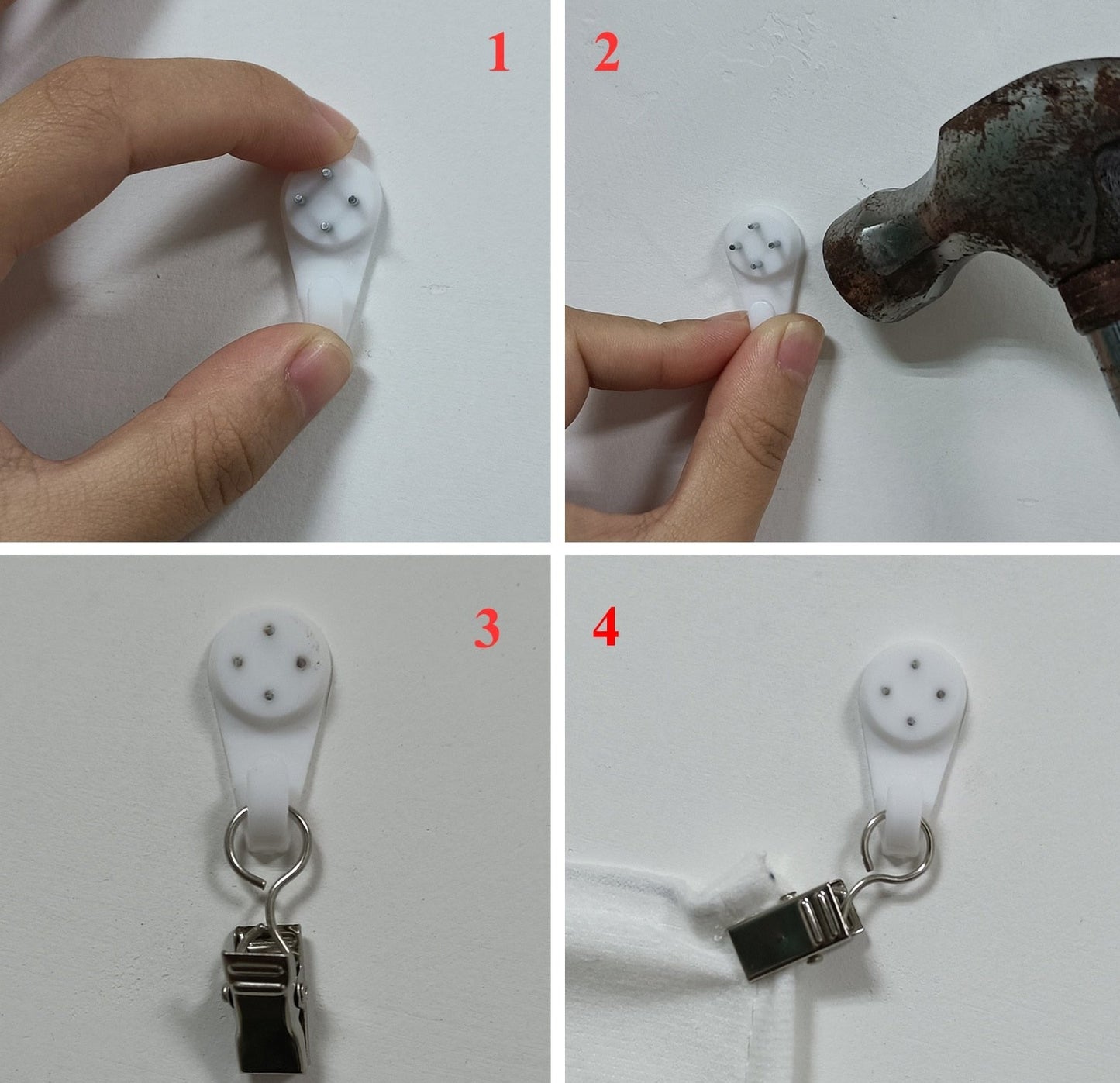 1

2

3

4