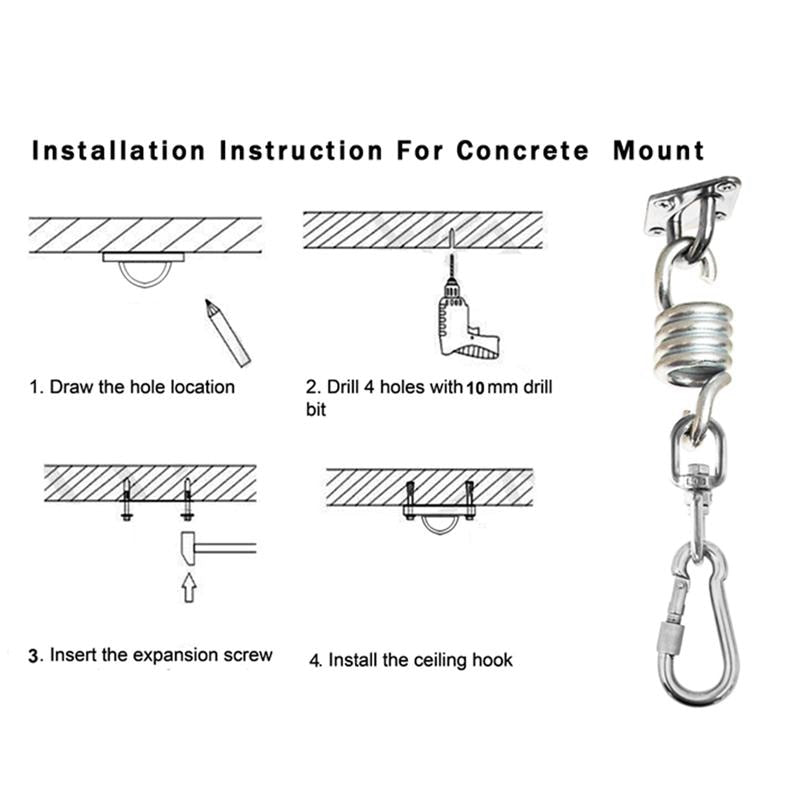 Installation Instruction For Concrete Mount

1. Draw the hole location

2. Drill 4 holes with 10 mm drill bit

3. Insert the expansion screw

4. Install the ceiling hook