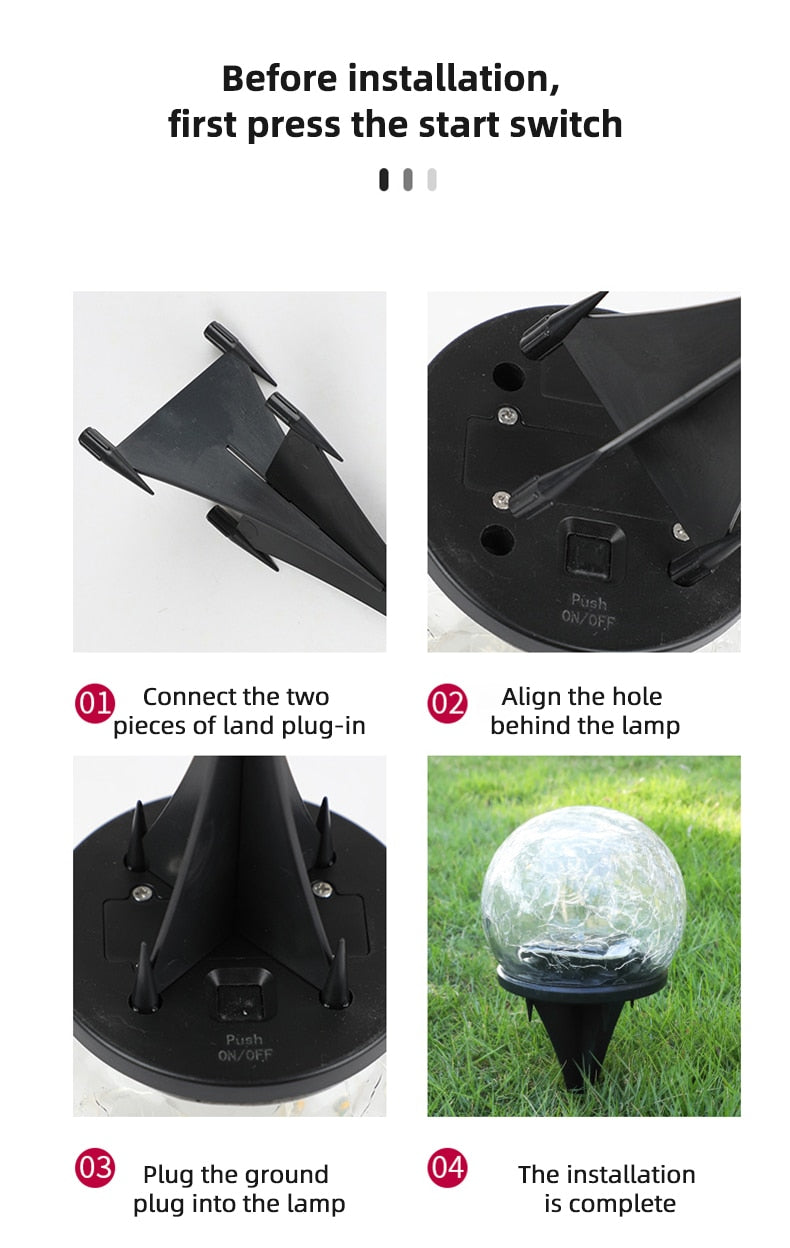 Before installation,
first press the start switch

Push
ON/OFF

01 Connect the two pieces of land plug-in

02 Align the hole behind the lamp

Push
ON/OFF

03 Plug the ground plug into the lamp

04 The installation is complete