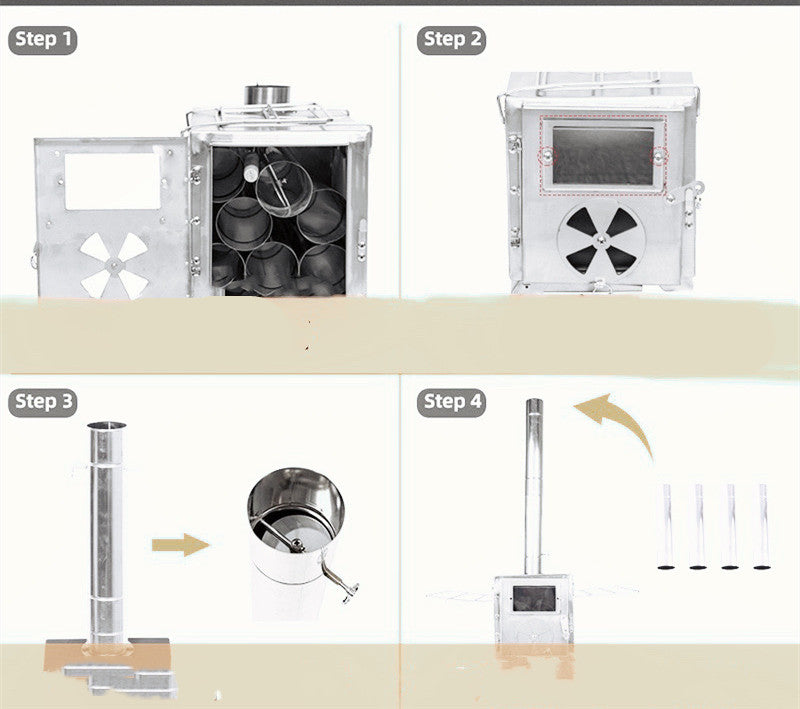 Step 1

Step 2

Step 3

Step 4