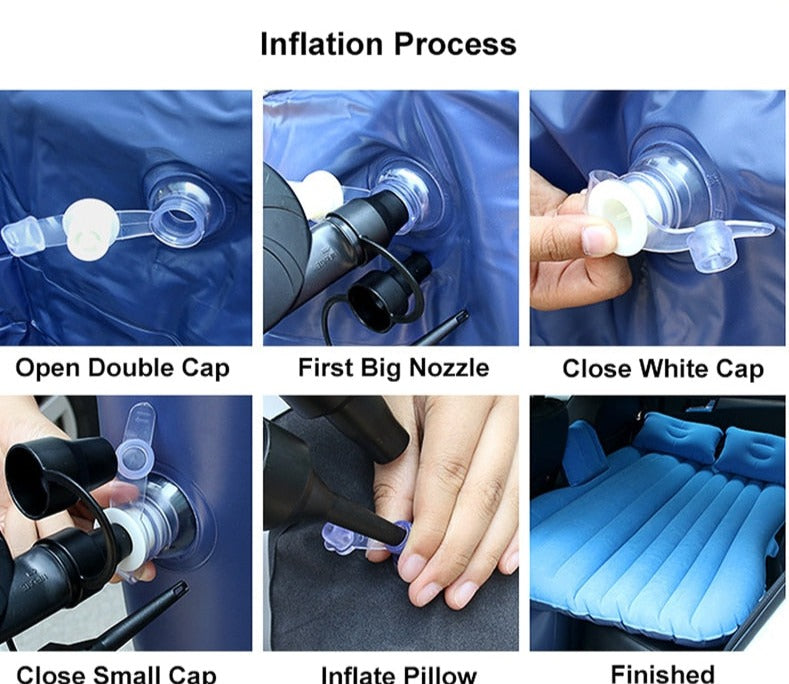 Inflation Process

Open Double Cap

First Big Nozzle

Close White Cap

Close Small Cap

Inflate Pillow

Finished