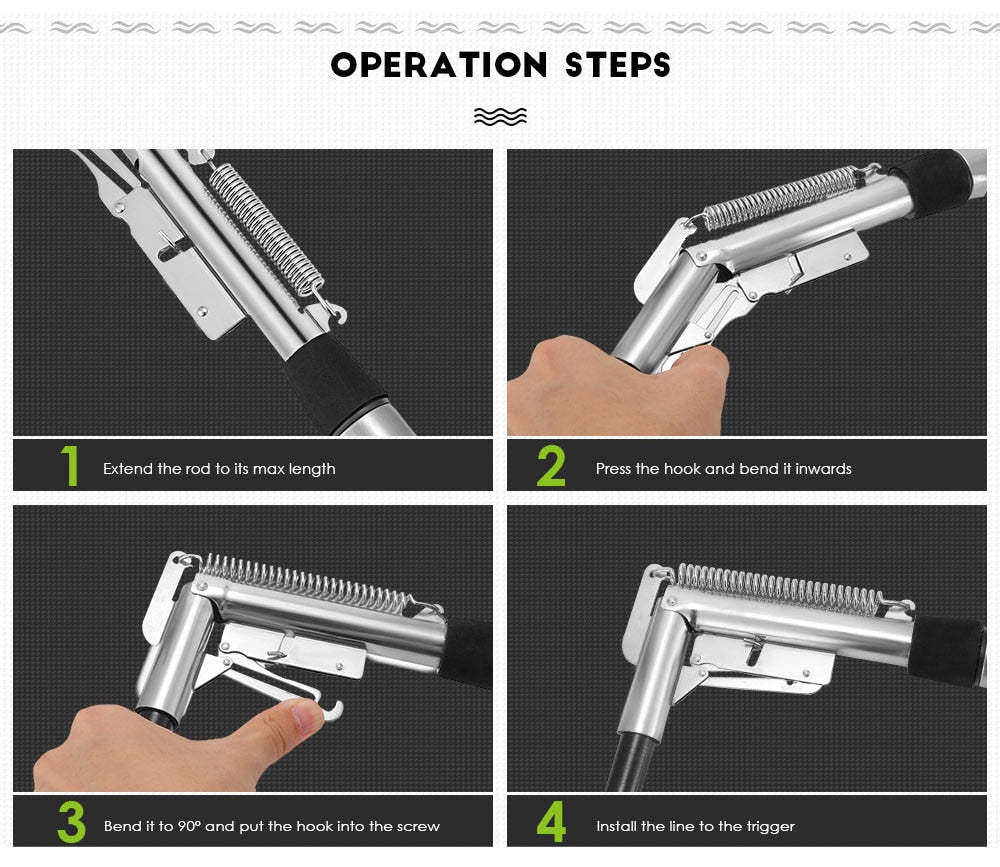 OPERATION STEPS

1 Extend the rod to its max length

2 Press the hook and bend it inwards

3 Bend it to 90° and put the hook into the screw

4 Install the line to the trigger